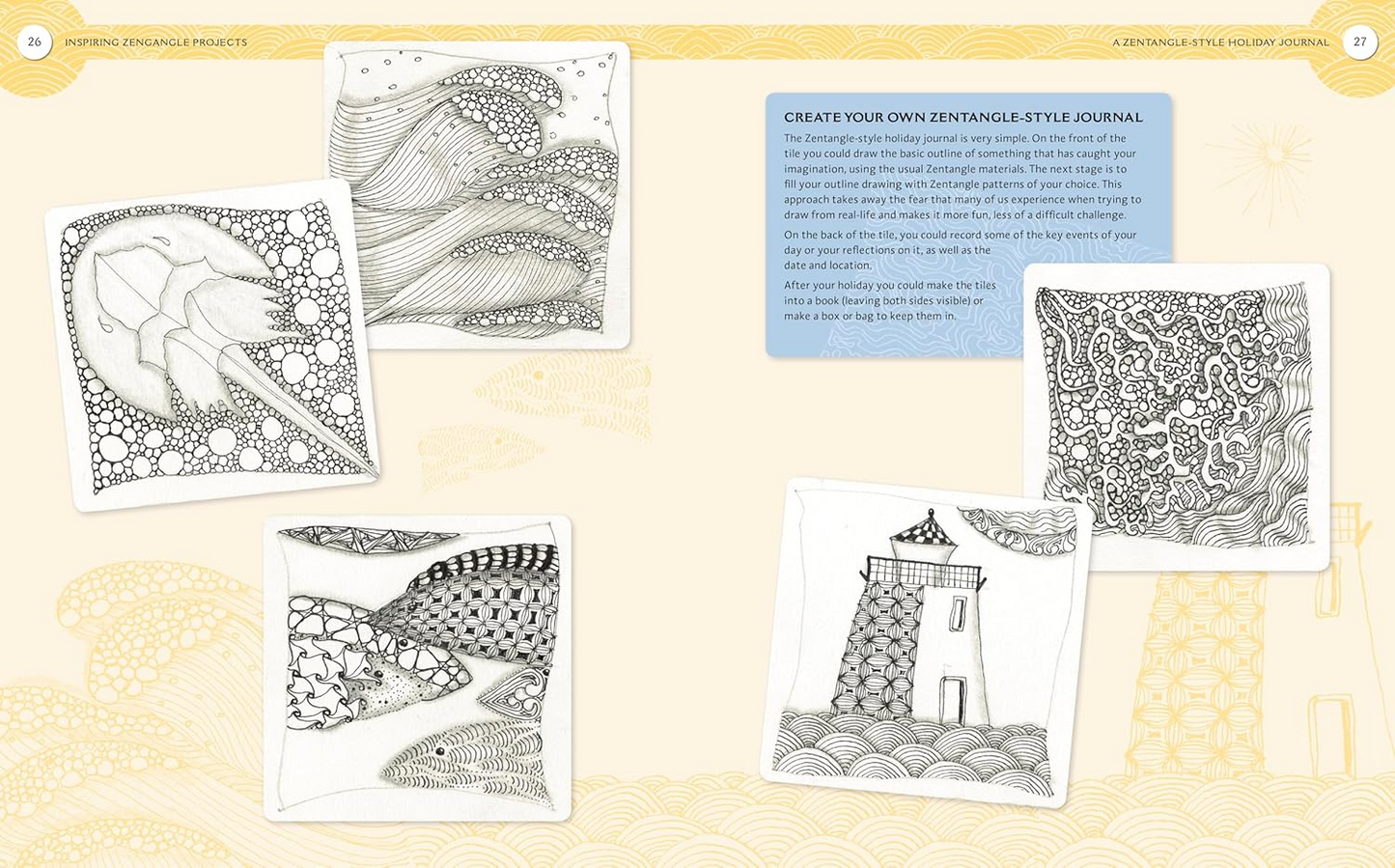 26 INSPIRING ZENGANGLE PROJECTS

A ZENTANGLE-STYLE HOLIDAY JOURNAL 27

CREATE YOUR OWN ZENTANGLE-STYLE JOURNAL

The Zentangle-style holiday journal is very simple. On the front of the tile you could draw the basic outline of something that has caught your imagination, using the usual Zentangle materials. The next stage is to fill your outline drawing with Zentangle patterns of your choice. This approach takes away the fear that many of us experience when trying to draw from real-life and makes it more fun, less of a difficult challenge.

On the back of the tile, you could record some of the key events of your day or your reflections on it, as well as the date and location.

After your holiday you could make the tiles into a book (leaving both sides visible) or make a box or bag to keep them in.